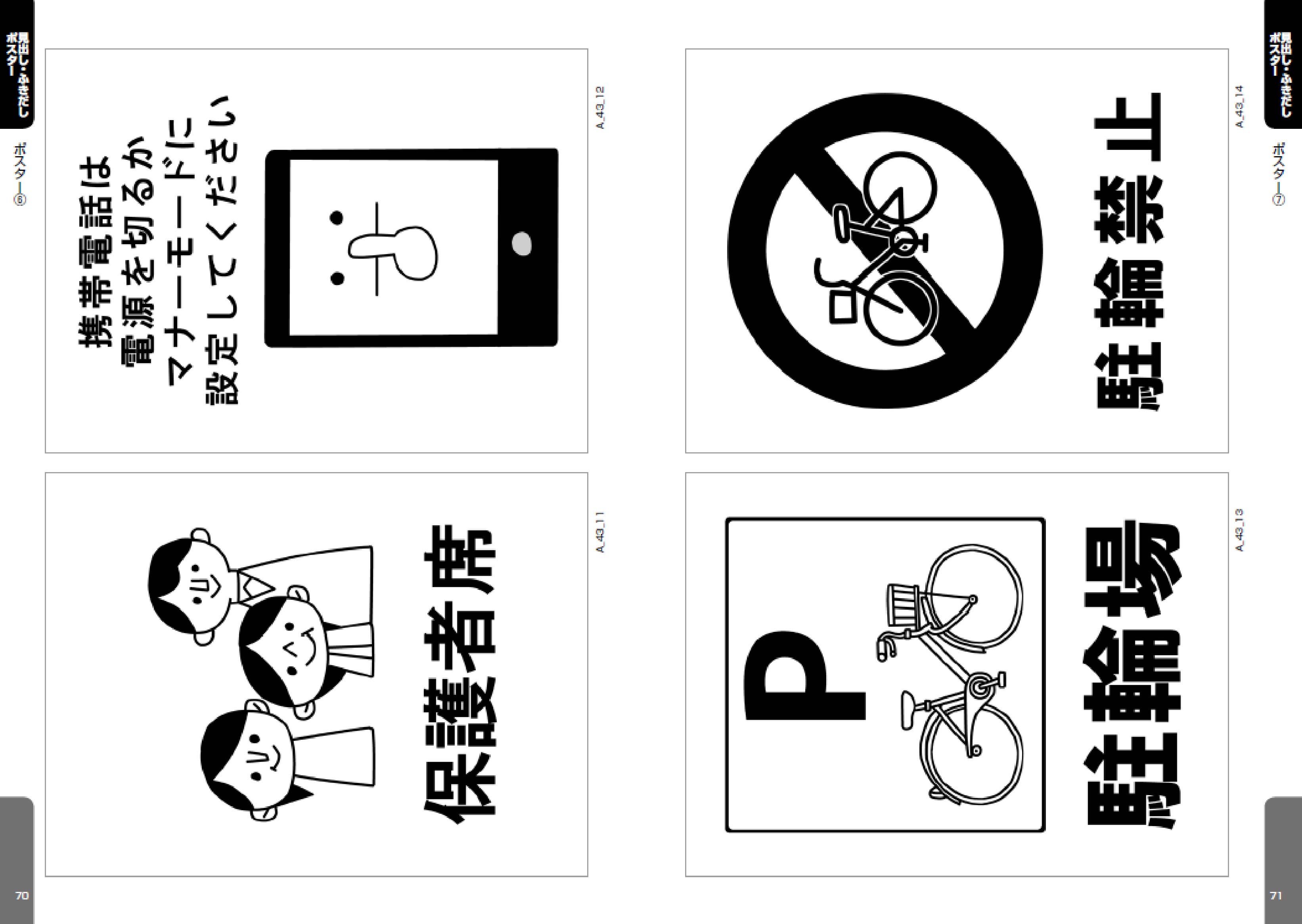 見出し・ふきだし
ポスター

ポスター⑧

A_43_12

携帯電話は
電源を切るか
マナーモードに
設定してください

A_43_11

保護者席

70

見出し・ふきだし
ポスター

ポスター⑦

A_43_14

駐輪禁止

A_43_13

P

駐輪場

71